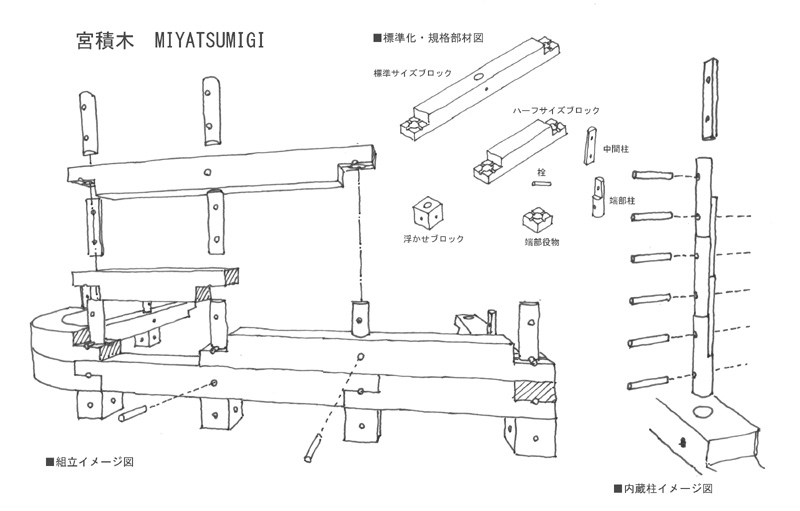 宮積木　MIYATSUMIGI

■標準化・規格部材図

標準サイズブロック

ハーフサイズブロック

中間柱

栓

端部柱

浮かせブロック

端部役物

■組立イメージ図

■内蔵柱イメージ図